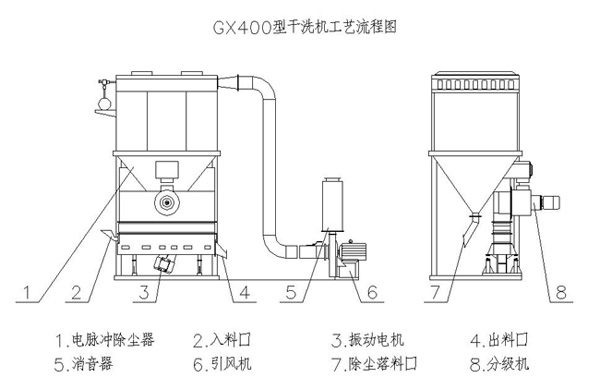 GX400型干洗机工艺流程图

1 2 3 4 5 6 7 8

1.电脉冲除尘器 2.入料口 3.振动电机 4.出料口
5.消音器 6.引风机 7.除尘落料口 8.分级机